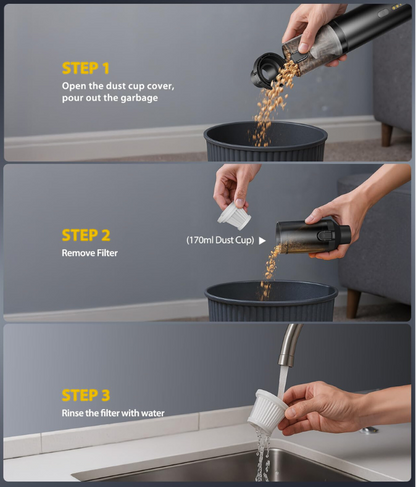 STEP 1
Open the dust cup cover, pour out the garbage

STEP 2
Remove Filter

(170ml Dust Cup) ▶

STEP 3
Rinse the filter with water