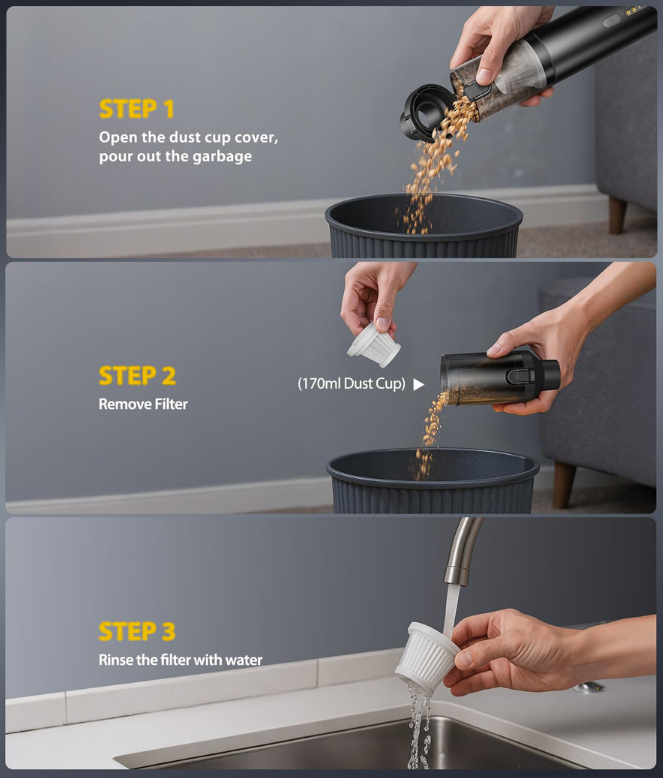 STEP 1
Open the dust cup cover, pour out the garbage

STEP 2
Remove Filter

(170ml Dust Cup) ▶

STEP 3
Rinse the filter with water